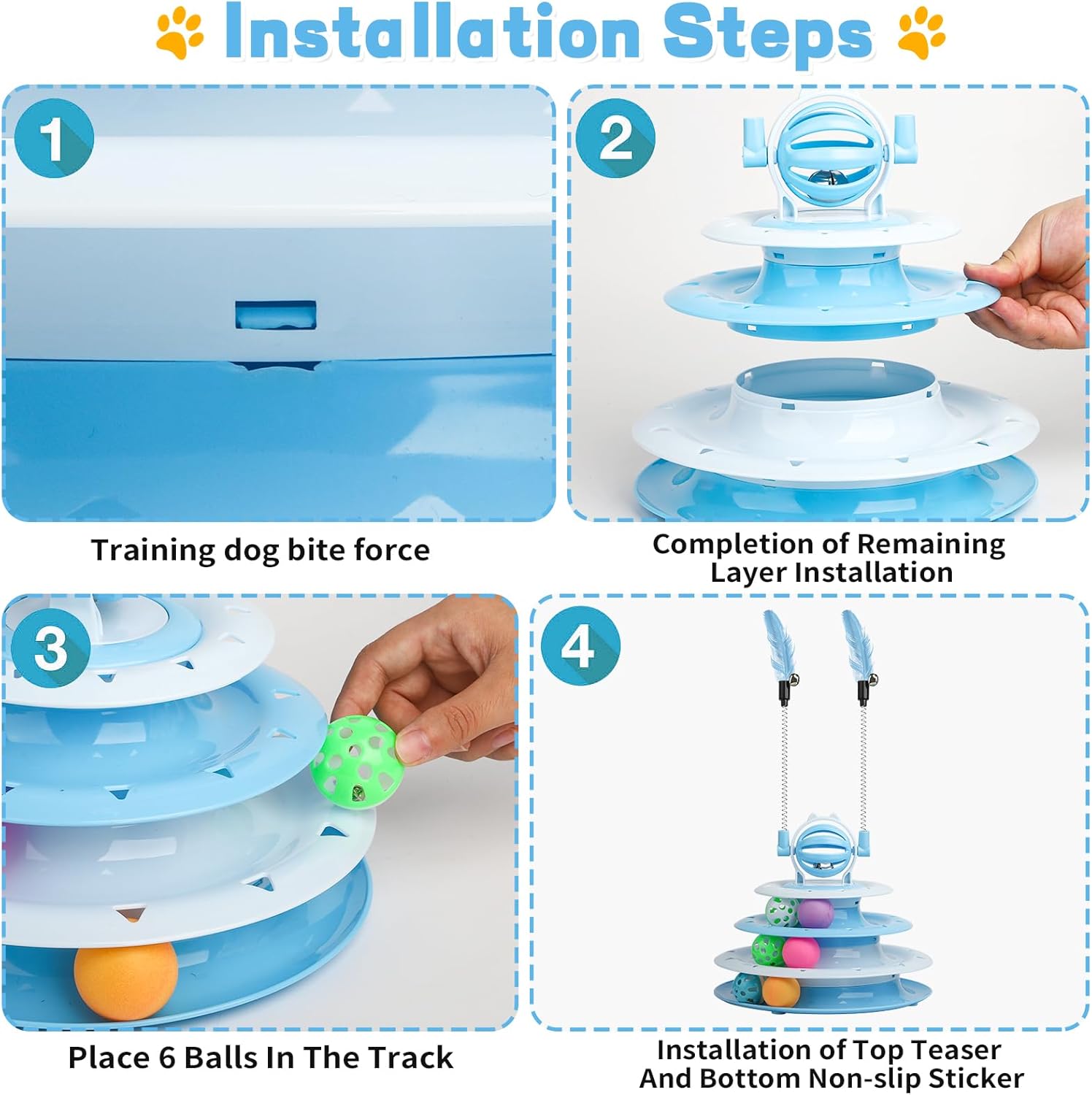 Installation Steps

1

Training dog bite force

2

Completion of Remaining Layer Installation

3

Place 6 Balls In The Track

4

Installation of Top Teaser And Bottom Non-slip Sticker