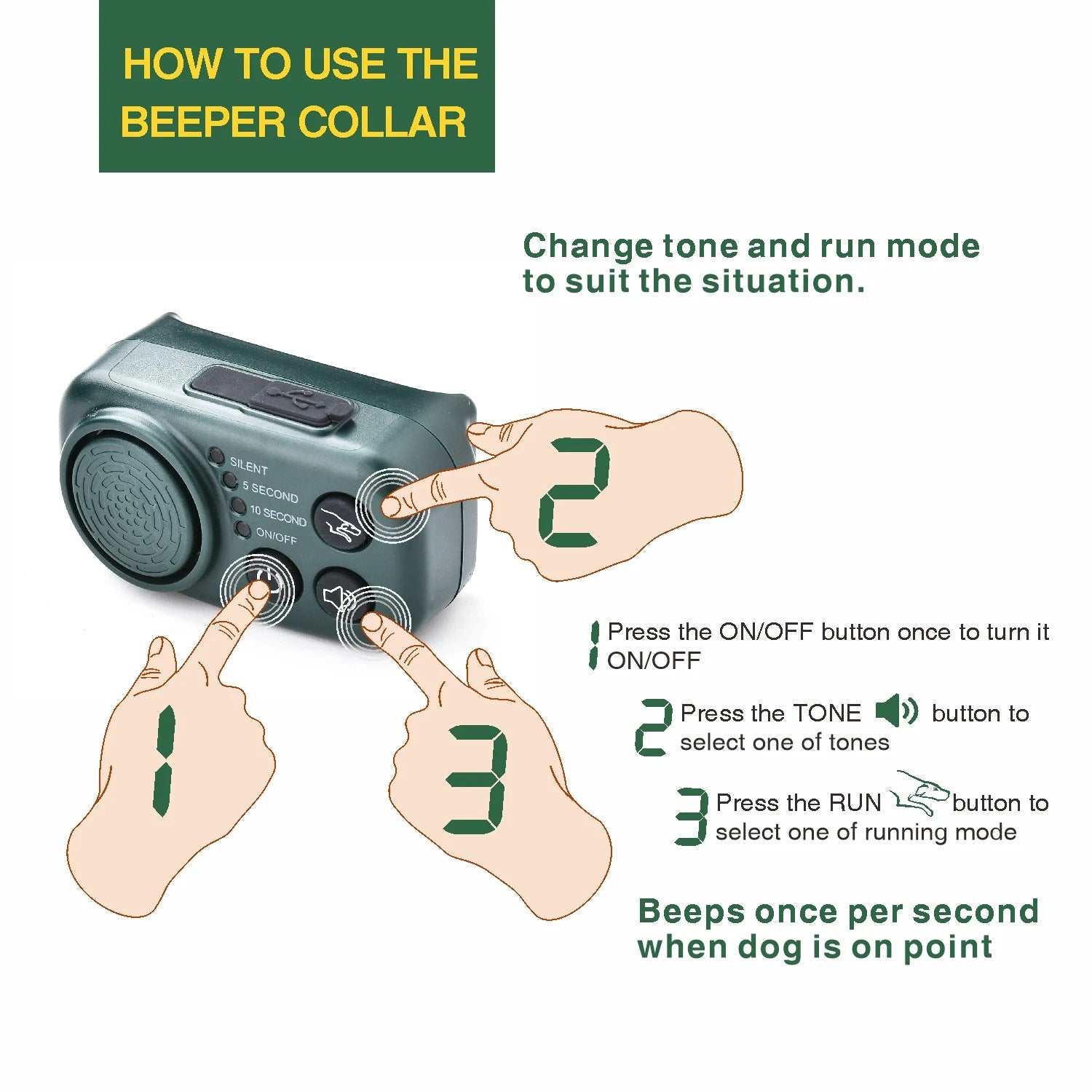 HOW TO USE THE BEEPER COLLAR

Change tone and run mode to suit the situation.

SILENT
5 SECOND
10 SECOND
ON/OFF

2

1

3

1 Press the ON/OFF button once to turn it ON/OFF

2 Press the TONE button to select one of tones

3 Press the RUN button to select one of running mode

Beeps once per second when dog is on point