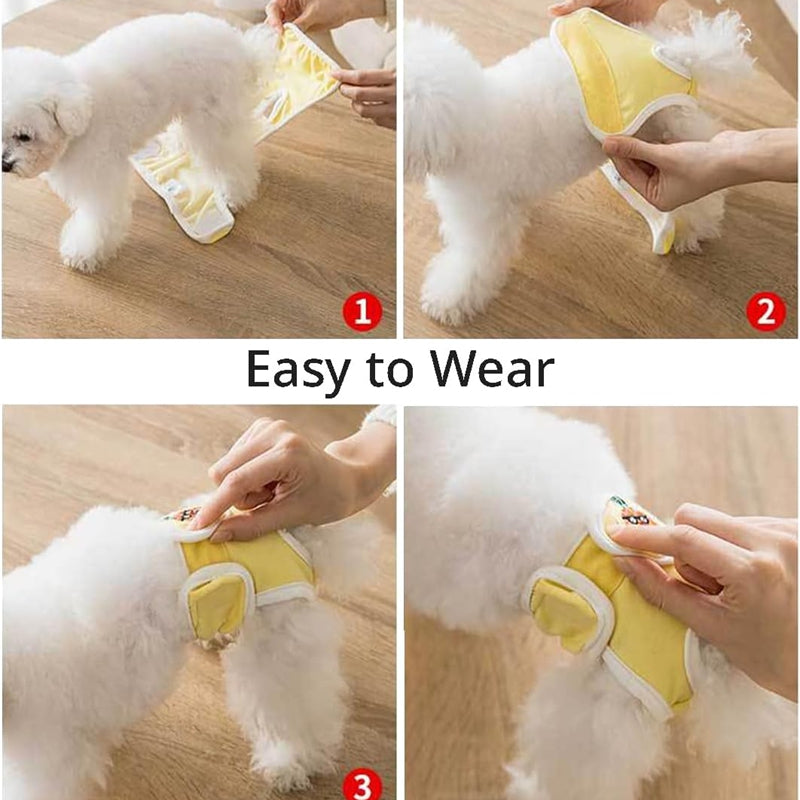 1

2

Easy to Wear

3